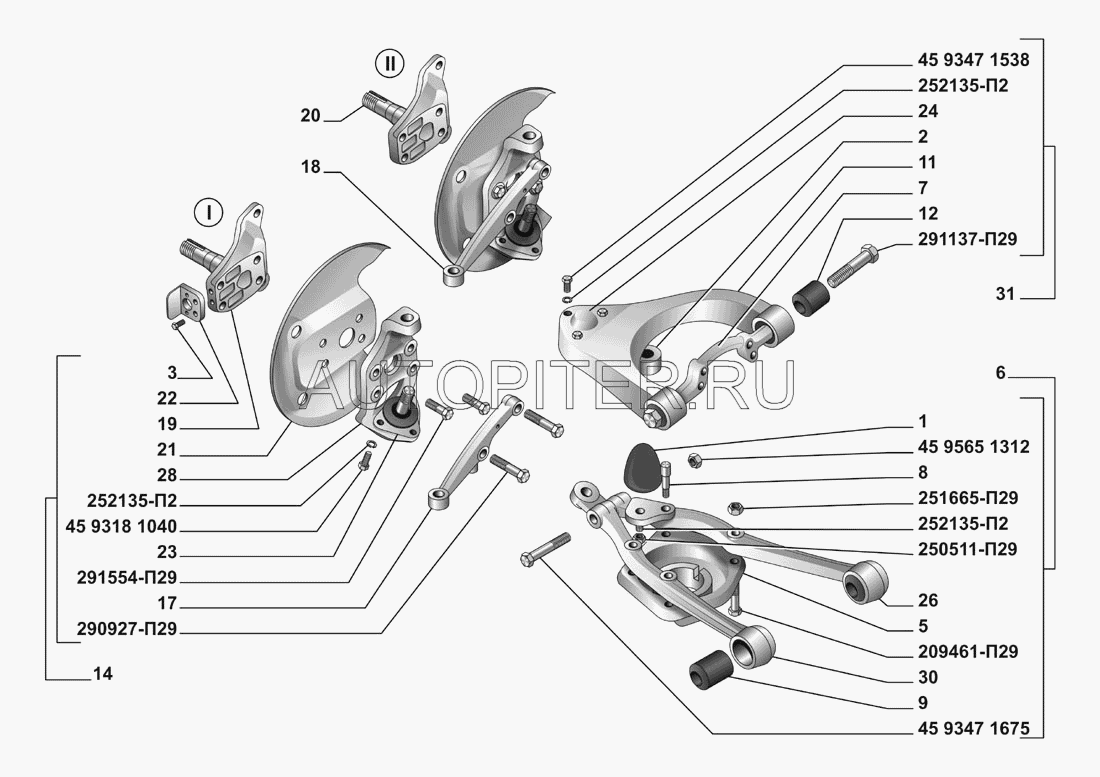 II

20

18

I

3

22

19

21

28

252135-П2

45 9318 1040

23

291554-П29

17

290927-П29

14

AUTOPITER.RU

45 9347 1538

252135-П2

24

2

11

7

12

291137-П29

31

6

1

45 9565 1312

8

251665-П29

252135-П2

250511-П29

26

5

209461-П29

30

9

45 9347 1675