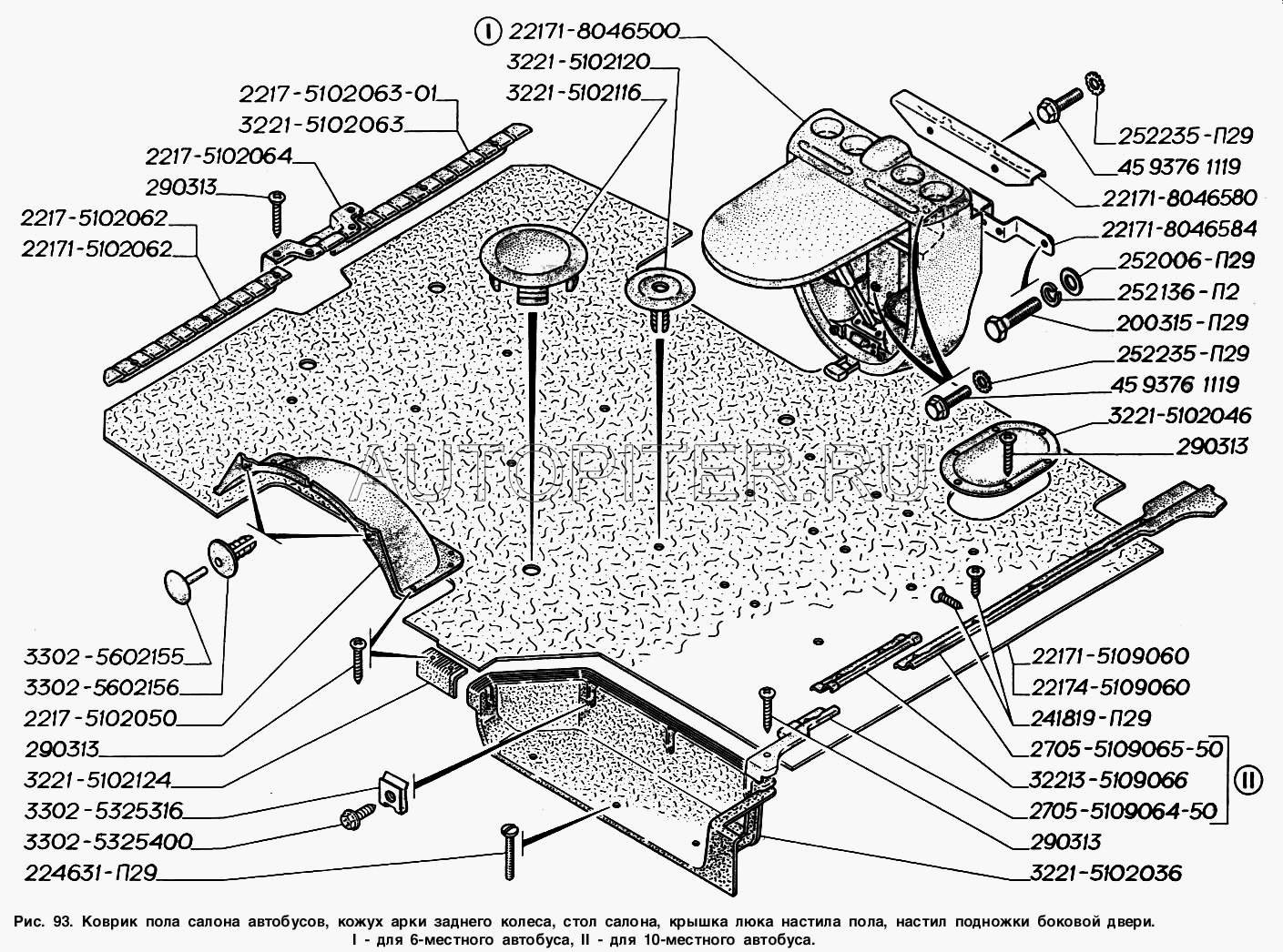 I 22171-8046500
3221-5102120
3221-5102116
2217-5102063-01
3221-5102063
2217-5102064
290313
2217-5102062
22171-5102062
252235-П29
45 9376 1119
22171-8046580
22171-8046584
252006-П29
252136-П2
200315-П29
252235-П29
45 9376 1119
3221-5102046
290313
AUTOPITER.RU
3302-5602155
3302-5602156
2217-5102050
290313
3221-5102124
3302-5325316
3302-5325400
224631-П29
22171-5109060
22174-5109060
241819-П29
2705-5109065-50
32213-5109066
2705-5109064-50
II
290313
3221-5102036

Рис. 93. Коврик пола салона автобусов, кожух арки заднего колеса, стол салона, крышка люка настила пола, настил подножки боковой двери. I - для 6-местного автобуса, II - для 10-местного автобуса.