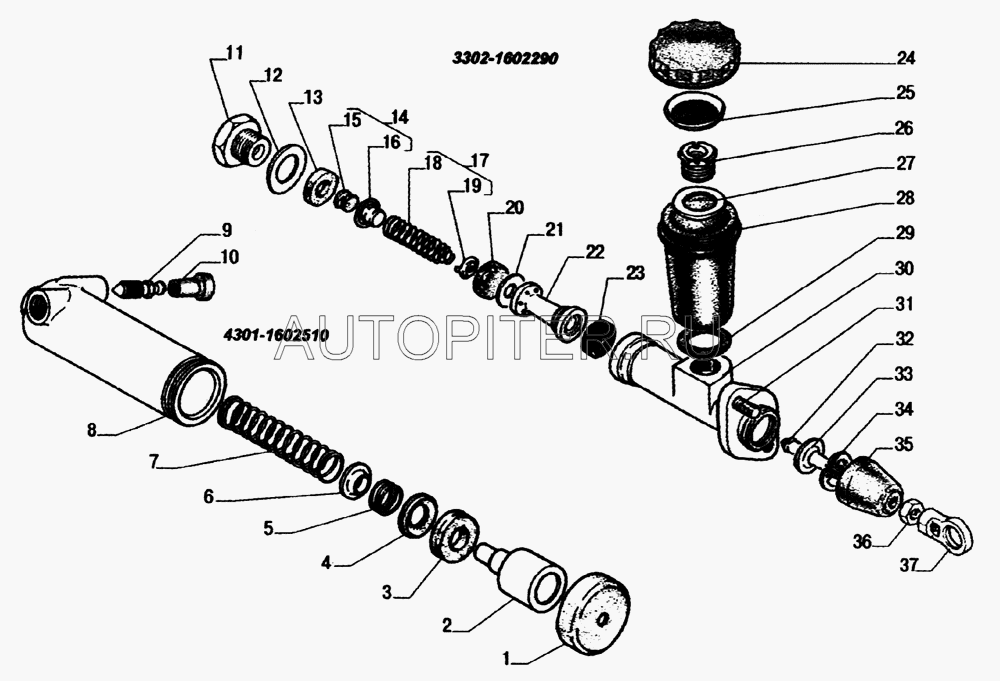 3302-1602290

4301-1602510

AUTOPITER.RU

11
12
13
14
15
16
17
18
19
20
21
22
23
24
25
26
27
28
29
30
31
32
33
34
35
36
37
9
10
8
7
6
5
4
3
2
1