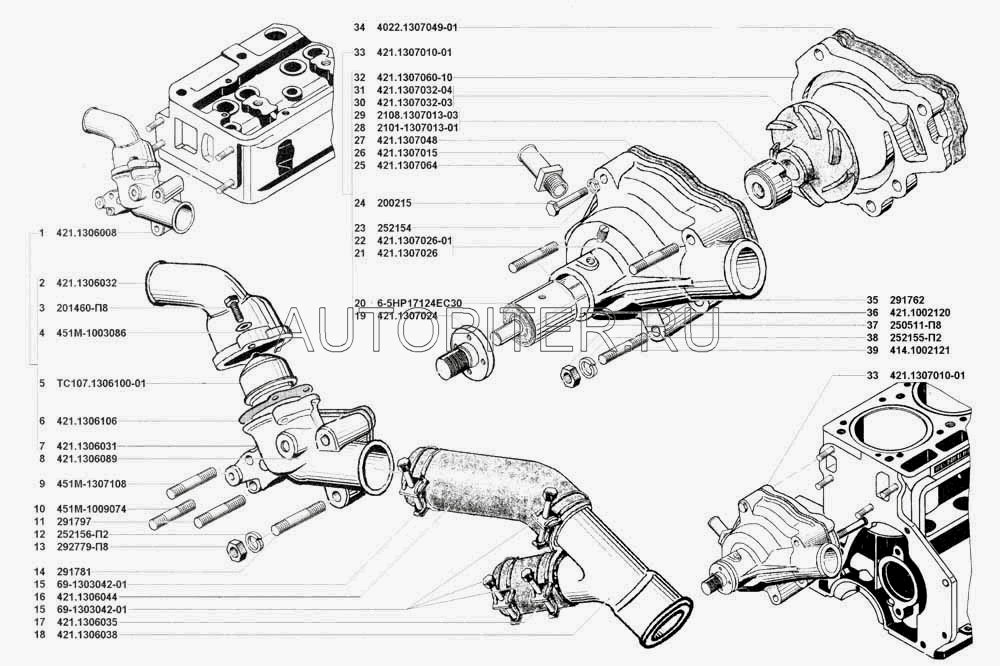 34 4022.1307049-01
33 421.1307010-01
32 421.1307060-10
31 421.1307032-04
30 421.1307032-03
29 2108.1307013-03
28 2101-1307013-01
27 421.1307048
26 421.1307015
25 421.1307064
24 200215
23 252154
22 421.1307026-01
21 421.1307026
20 6-5НР17124ЕС30
19 421.1307024

1 421.1306008
2 421.1306032
3 201460-П8
4 451М-1003086
5 ТС107.1306100-01
6 421.1306106
7 421.1306031
8 421.1306089
9 451М-1307108
10 451М-1009074
11 291797
12 252156-П2
13 292779-П8
14 291781
15 69-1303042-01
16 421.1306044
15 69-1303042-01
17 421.1306035
18 421.1306038

35 291762
36 421.1002120
37 250511-П8
38 252155-П2
39 414.1002121

33 421.1307010-01

AUTOPITER.RU