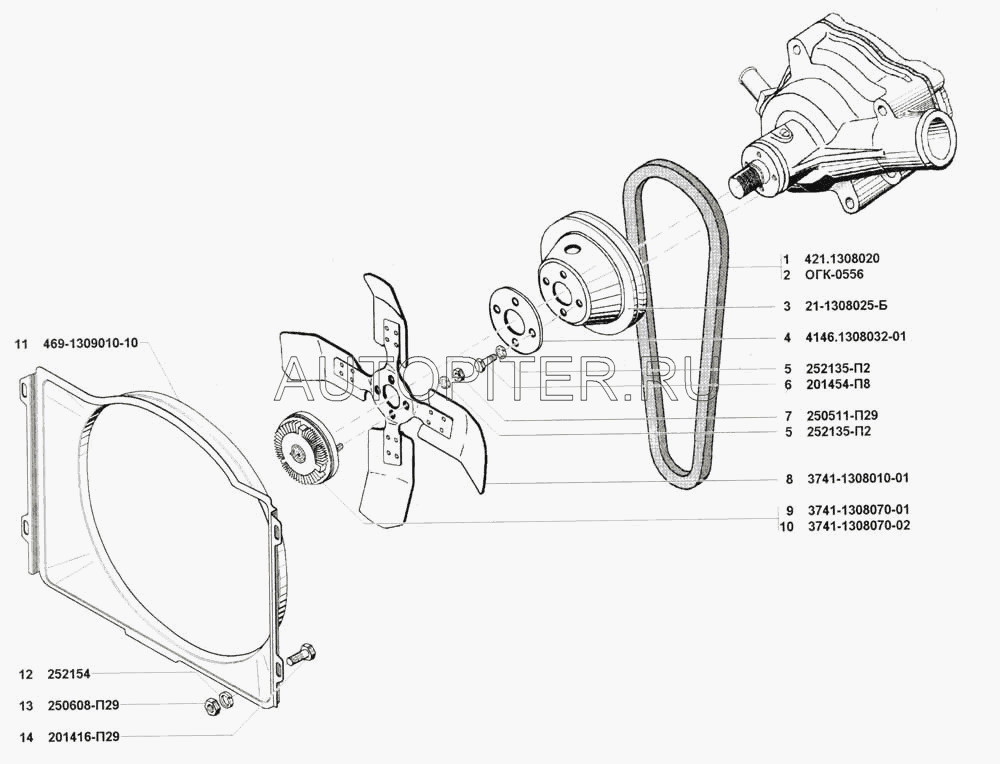 1 421.1308020
2 ОГК-0556
3 21-1308025-Б
4 4146.1308032-01
5 252135-П2
6 201454-П8
7 250511-П29
5 252135-П2
8 3741-1308010-01
9 3741-1308070-01
10 3741-1308070-02
11 469-1309010-10
12 252154
13 250608-П29
14 201416-П29
AUTOPITER.RU