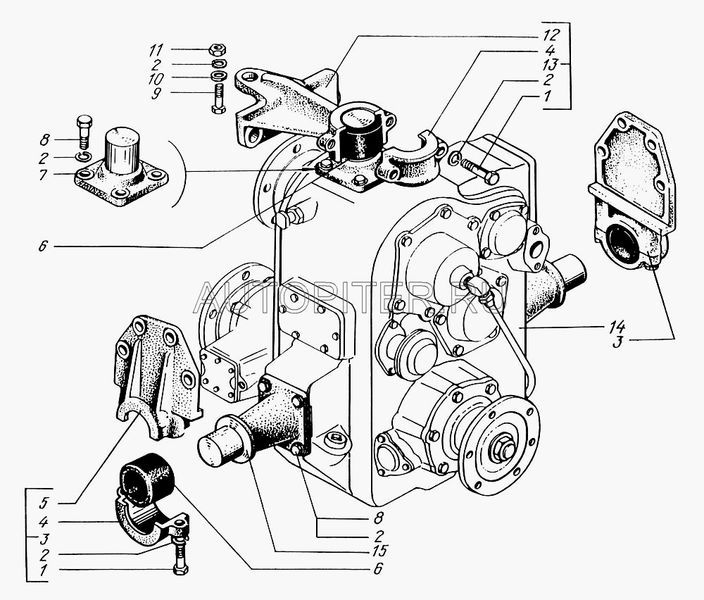 11
2
10
9
8
2
7
6
12
4
13
2
1
AUTOPITER.RU
14
3
5
4
3
2
1
8
2
15
6