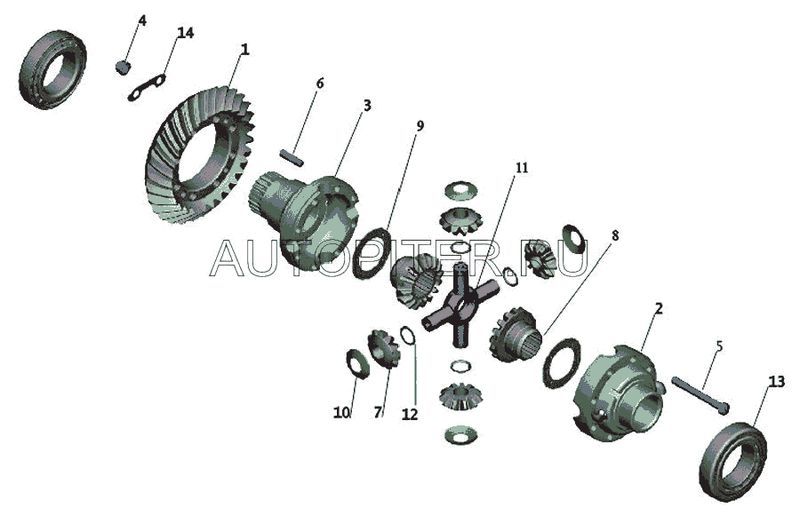 4
14
1
6
3
9
11
AUTOPITER.RU
8
2
5
13
10
7
12