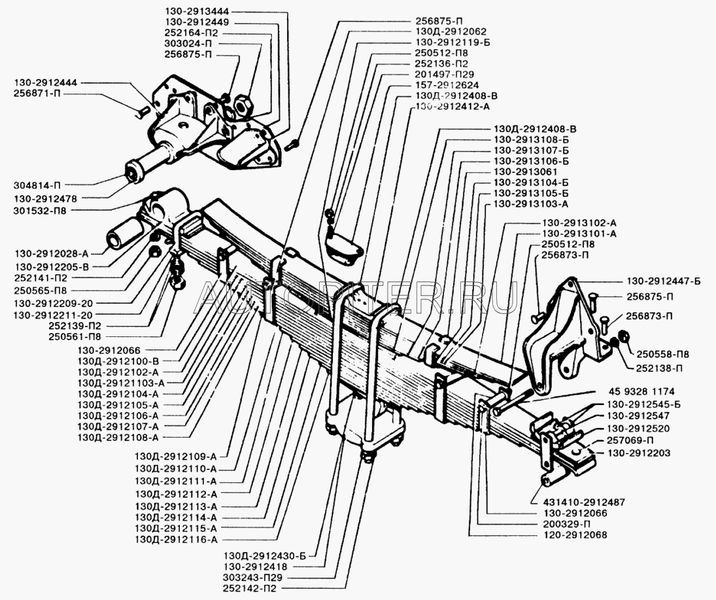 130-2913444
130-2912449
252164-П2
303024-П
256875-П
130-2912444
256871-П
304814-П
130-2912478
301532-П8
130-2912028-А
130-2912205-В
252141-П2
250565-П8
130-2912209-20
130-2912211-20
252139-П2
250561-П8
130-2912066
130Д-2912100-В
130Д-2912102-А
130Д-29121103-А
130Д-2912104-А
130Д-2912105-А
130Д-2912106-А
130Д-2912107-А
130Д-2912108-А
130Д-2912109-А
130Д-2912110-А
130Д-2912111-А
130Д-2912112-А
130Д-2912113-А
130Д-2912114-А
130Д-2912115-А
130Д-2912116-А
130Д-2912430-Б
130-2912418
303243-П29
252142-П2
256875-П
130Д-2912062
130-2912119-Б
250512-П8
252136-П2
201497-П29
157-2912624
130Д-2912408-В
130-2912412-А
130Д-2912408-В
130-2913108-Б
130-2913107-Б
130-2913106-Б
130-2913061
130-2913104-Б
130-2913105-Б
130-2913103-А
130-2913102-А
130-2913101-А
250512-П8
256873-П
130-2912447-Б
256875-П
256873-П
250558-П8
252138-П
45 9328 1174
130-2912545-Б
130-2912547
130-2912520
257069-П
130-2912203
431410-2912487
130-2912066
200329-П
120-2912068
AUTOPITER.RU