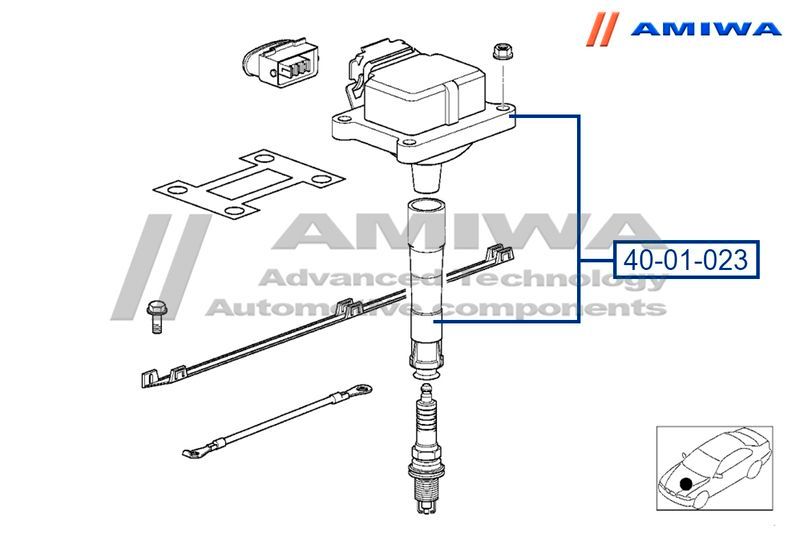 AMIWA

AMIWA
Advanced Technology
Automotive components

40-01-023