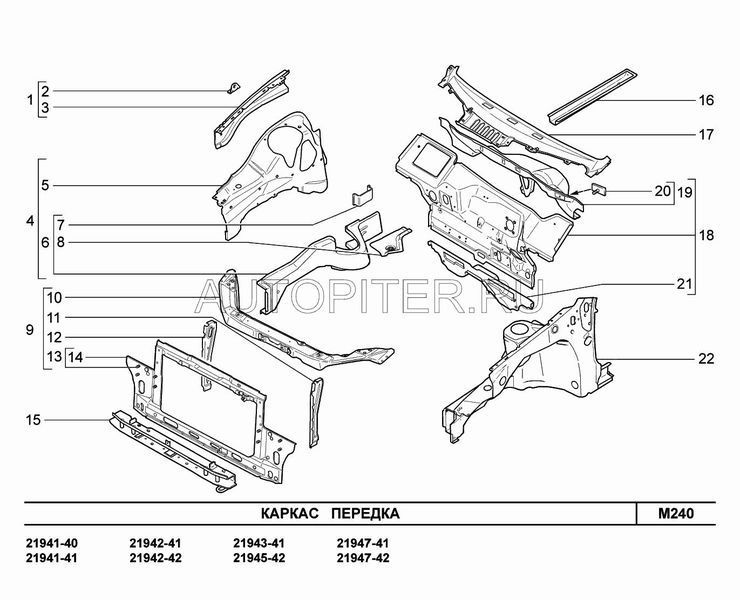 1
2
3
4
5
6
7
8
9
10
11
12
13
14
15
16
17
18
19
20
21
22

AUTOPITER.RU

КАРКАС ПЕРЕДКА
M240

21941-40
21941-41
21942-41
21942-42
21943-41
21945-42
21947-41
21947-42