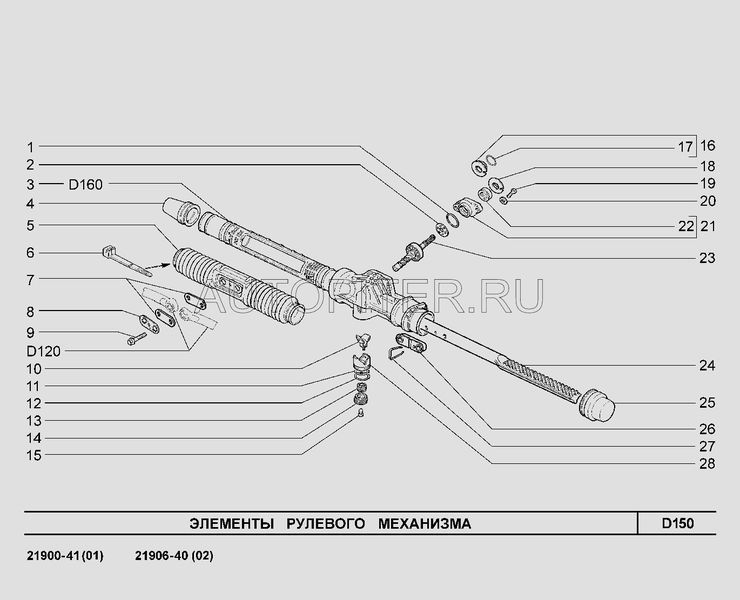 1
2
3 D160
4
5
6
7
8
9
D120
10
11
12
13
14
15

17 16
18
19
20
22 21
23
24
25
26
27
28

AUTOPITER.RU

ЭЛЕМЕНТЫ РУЛЕВОГО МЕХАНИЗМА

D150

21900-41(01) 21906-40 (02)