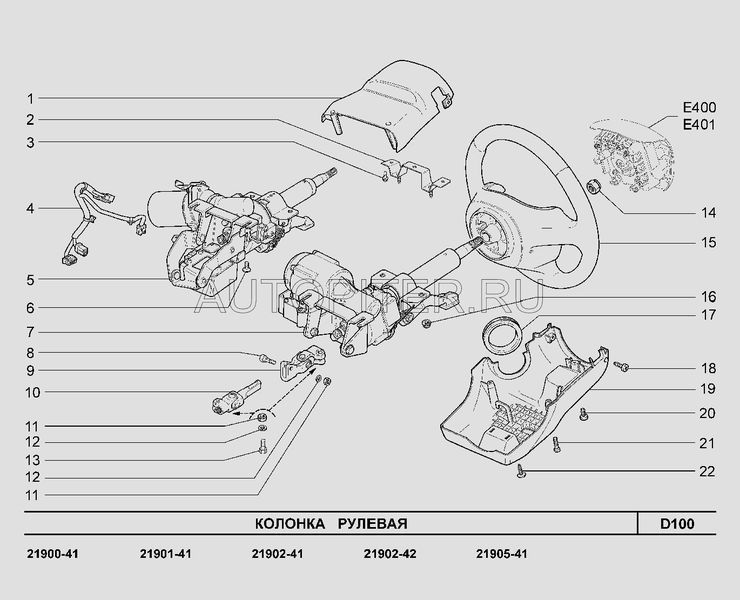 1
2
3
4
5
6
7
8
9
10
11
12
13
12
11

E400
E401
14
15
16
17
18
19
20
21
22

AUTOPITER.RU

КОЛОНКА РУЛЕВАЯ

D100

21900-41 21901-41 21902-41 21902-42 21905-41