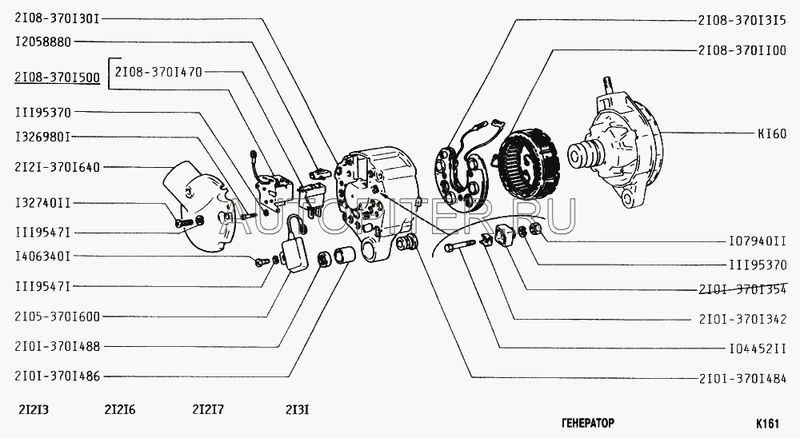 2I08-370I30I
I2058880
2I08-370I500
2I08-370I470
III95370
I326980I
2I2I-370I640
I32740II
III9547I
I406340I
III9547I
2I05-370I600
2I0I-370I488
2I0I-370I486

2I08-370I3I5
2I08-370II00
KI60
I07940II
III95370
2I0I-370I354
2I0I-370I342
I04452II
2I0I-370I484

AUTOPITER.RU

2I2I3 2I2I6 2I2I7 2I3I

ГЕНЕРАТОР

K161