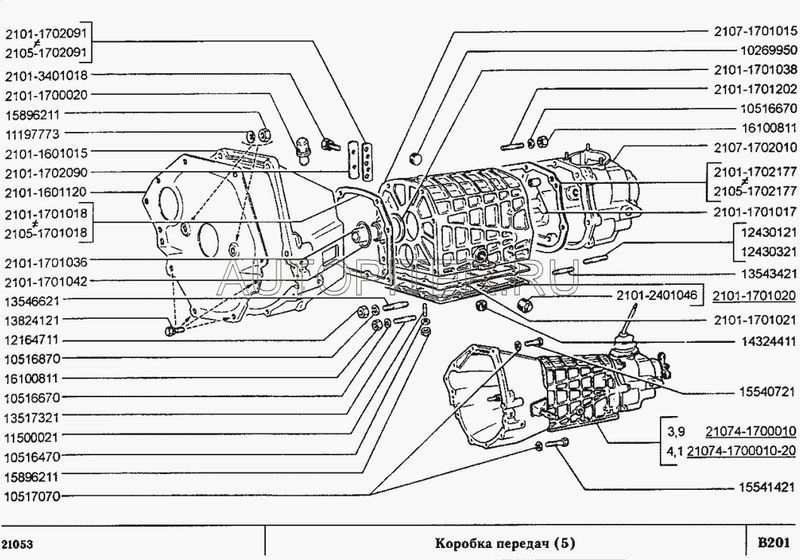 2101-1702091
≠
2105-1702091
2101-3401018
2101-1700020
15896211
11197773
2101-1601015
2101-1702090
2101-1601120
2101-1701018
≠
2105-1701018
2101-1701036
2101-1701042
13546621
13824121
12164711
10516870
16100811
10516670
13517321
11500021
10516470
15896211
10517070

2107-1701015
10269950
2101-1701038
2101-1701202
10516670
16100811
2107-1702010
2101-1702177
≠
2105-1702177
2101-1701017
12430121
12430321
13543421
2101-2401046
2101-1701020
2101-1701021
14324411
15540721
3,9 21074-1700010
4,1 21074-1700010-20
15541421

AUTOPITER.RU

21053
Коробка передач (5)
B201