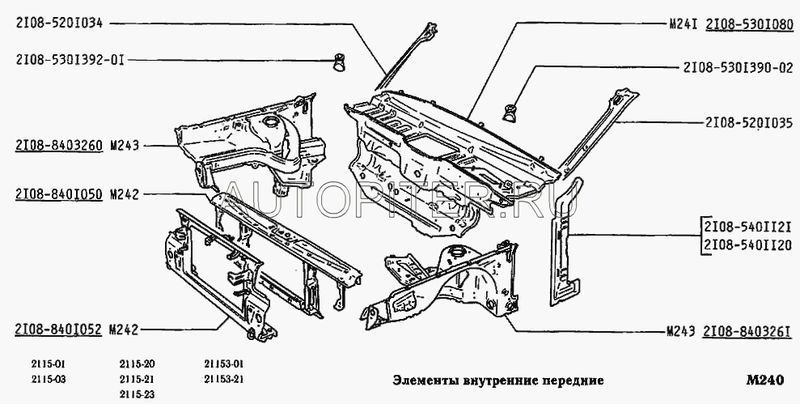 2I08-520I034

2I08-530I392-0I

2I08-8403260 M243

2I08-840I050 M242

2I08-840I052 M242

M24I 2I08-530I080

2I08-530I390-02

2I08-520I035

2I08-540II2I
2I08-540II20

M243 2I08-840326I

AUTOPITER.RU

2115-01
2115-03

2115-20
2115-21
2115-23

21153-01
21153-21

Элементы внутренние передние

M240