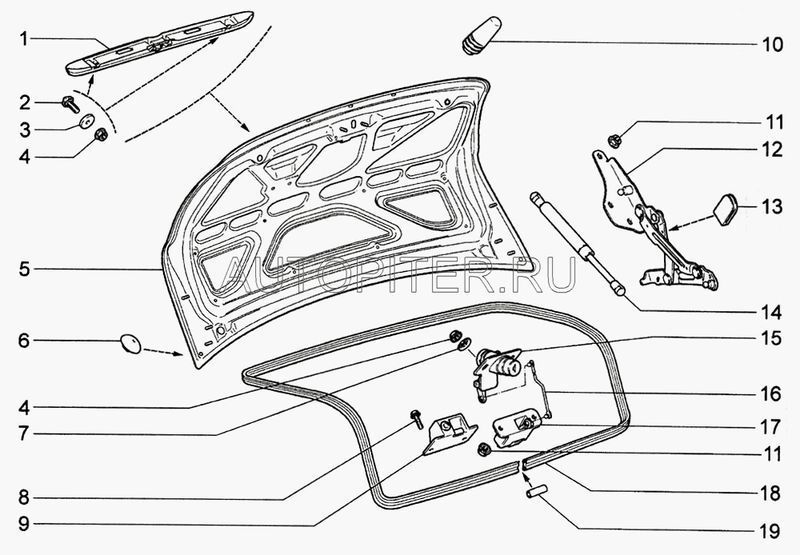 1
2
3
4
5
6
4
7
8
9
10
11
12
13
14
15
16
17
11
18
19
AUTOPITER.RU