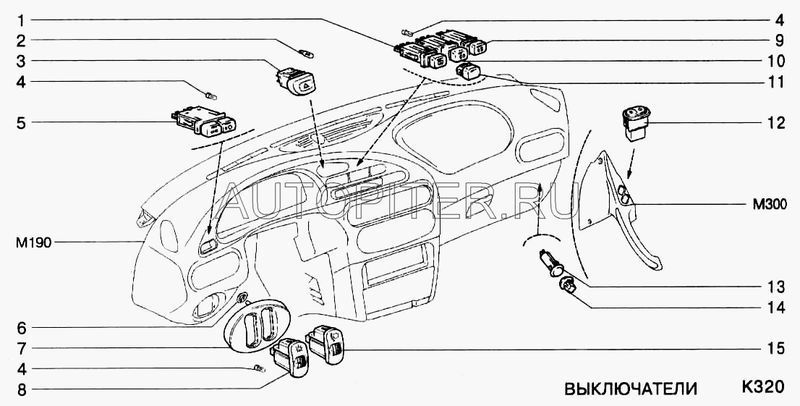 1
2
3
4
5
M190
6
7
4
8
4
9
10
11
12
M300
13
14
15
AUTOPITER.RU
ВЫКЛЮЧАТЕЛИ K320