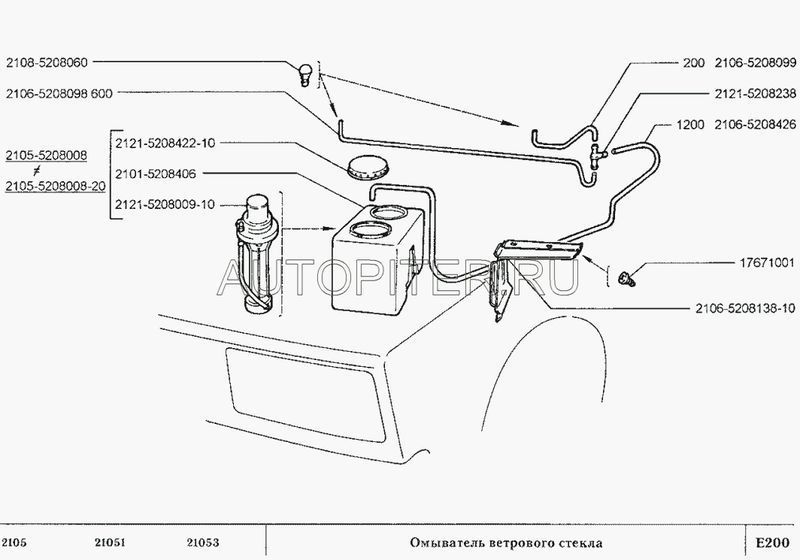 2108-5208060
2106-5208098 600
2105-5208008
≠
2105-5208008-20
2121-5208422-10
2101-5208406
2121-5208009-10
200 2106-5208099
2121-5208238
1200 2106-5208426
17671001
2106-5208138-10
AUTOPITER.RU

2105 21051 21053 Омыватель ветрового стекла E200