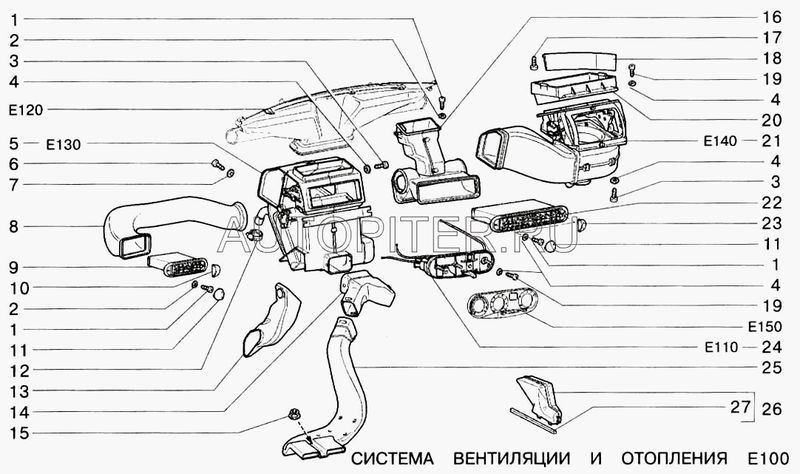 1
2
3
4
E120
5 E130
6
7
8
9
10
2
1
11
12
13
14
15

16
17
18
19
4
20
E140 21
4
3
22
23
11
1
4
19
E150
E110 24
25
27 26

AUTOPITER.RU

СИСТЕМА ВЕНТИЛЯЦИИ И ОТОПЛЕНИЯ E100