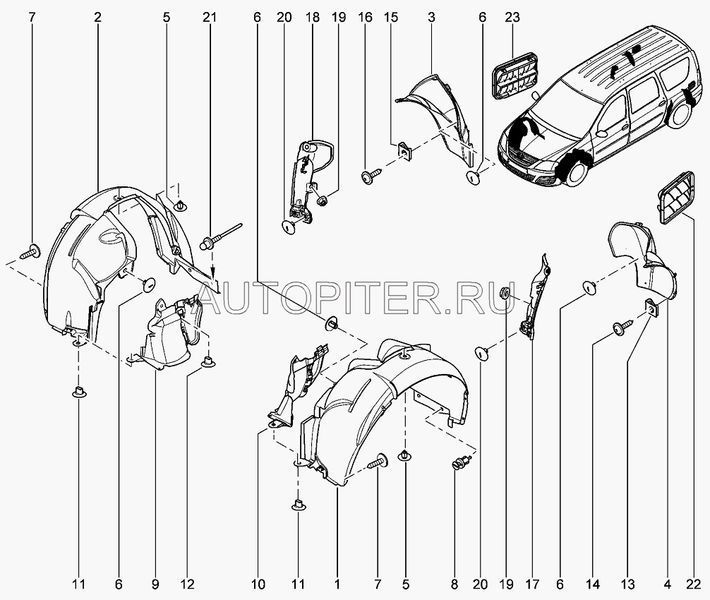 7 2 5 21 6 20 18 19 16 15 3 6 23

AUTOPITER.RU

11 6 9 12 10 11 1 7 5 8 20 19 17 6 14 13 4 22