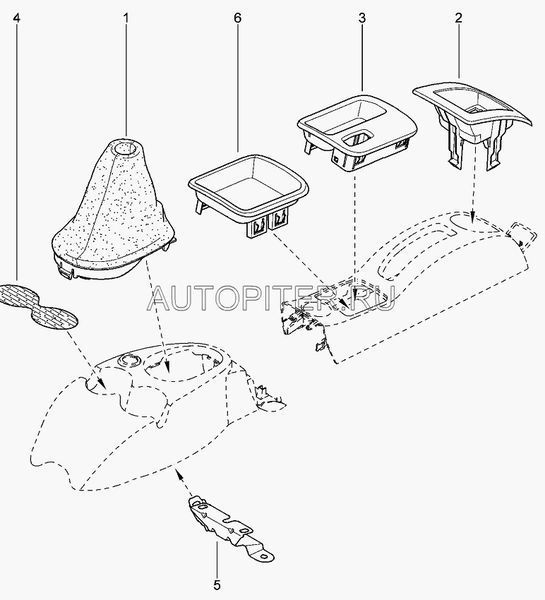 4
1
6
3
2
AUTOPITER.RU
5