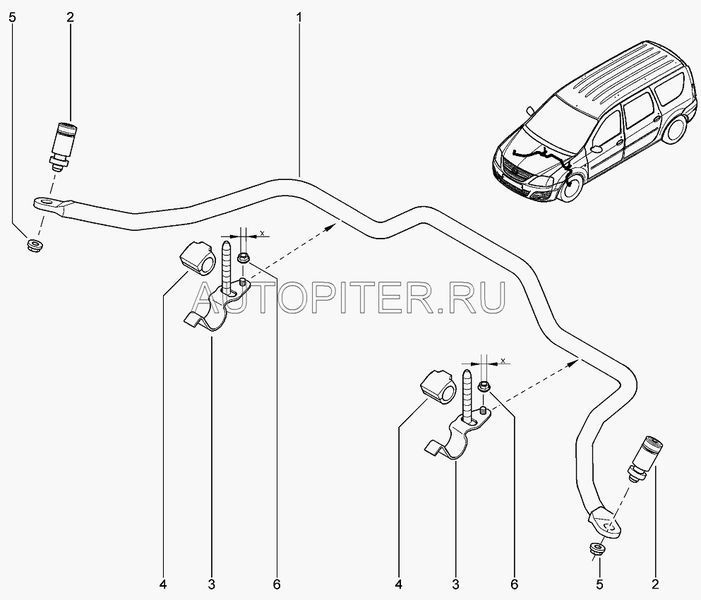 5
2
1
x
AUTOPITER.RU
x
4
3
6
4
3
6
5
2