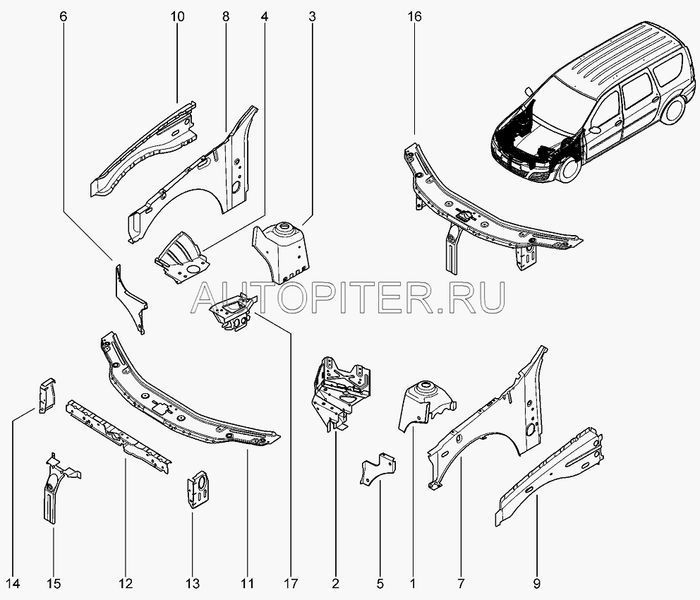 6
10
8
4
3
16

AUTOPITER.RU

14
15
12
13
11
17
2
5
1
7
9