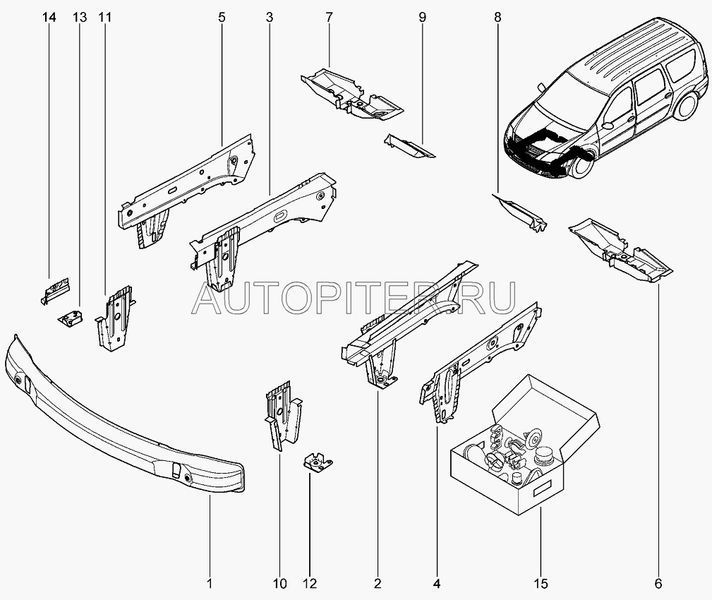 14 13 11 5 3 7 9 8

AUTOPITER.RU

1 10 12 2 4 15 6