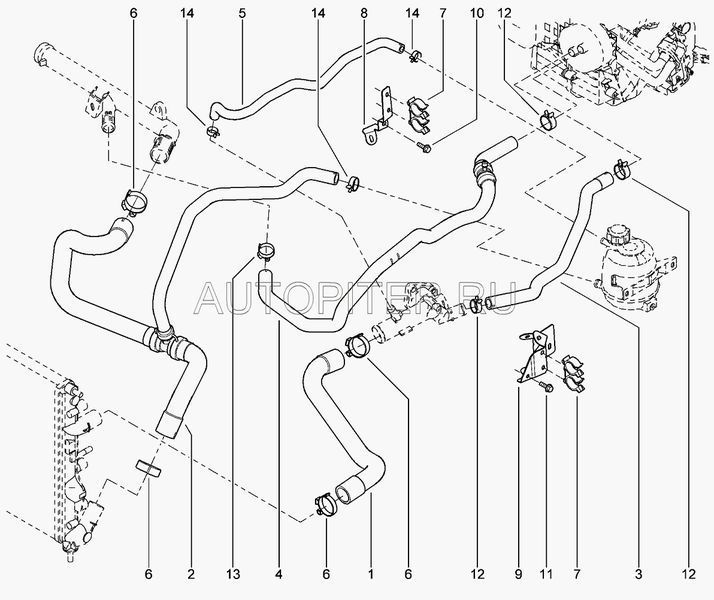 6
14
5
14
8
14
7
10
12
AUTOPITER.RU
6
2
13
4
6
1
6
12
9
11
7
3
12