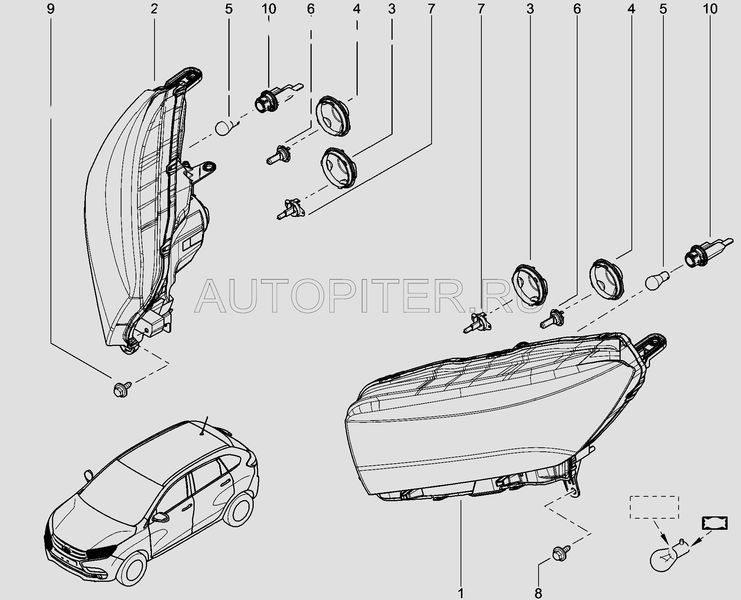 9
2
5
10
6
4
3
7
7
3
6
4
5
10
AUTOPITER.RU
1
8