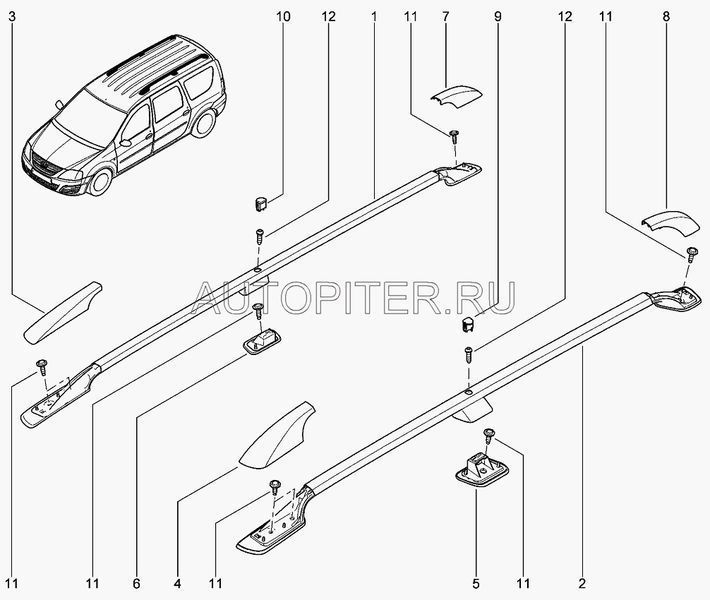 3
10
12
1
11
7
9
12
11
8

AUTOPITER.RU

11
11
6
4
11
5
11
2