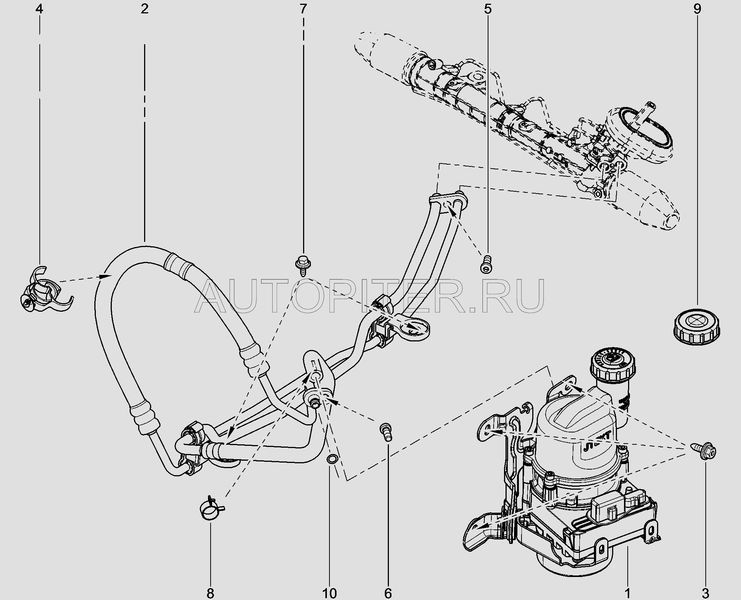 4
2
7
5
9
AUTOPITER.RU
8
10
6
1
3