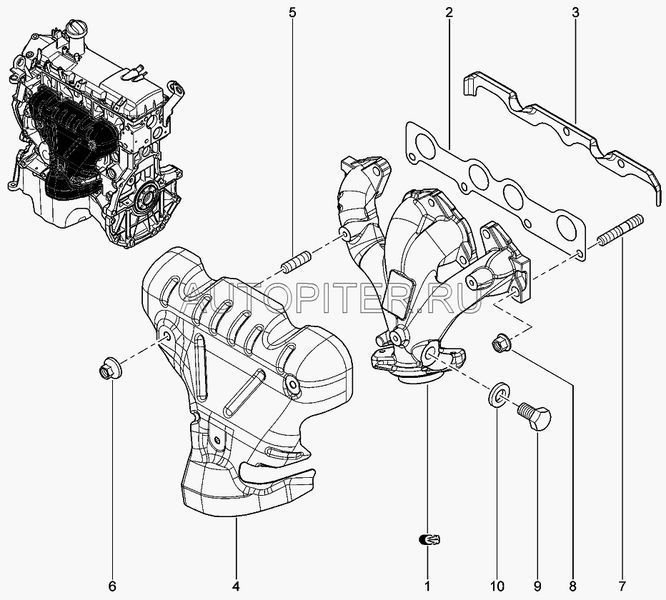 5
2
3
AUTOPITER.RU
6
4
1
10
9
8
7