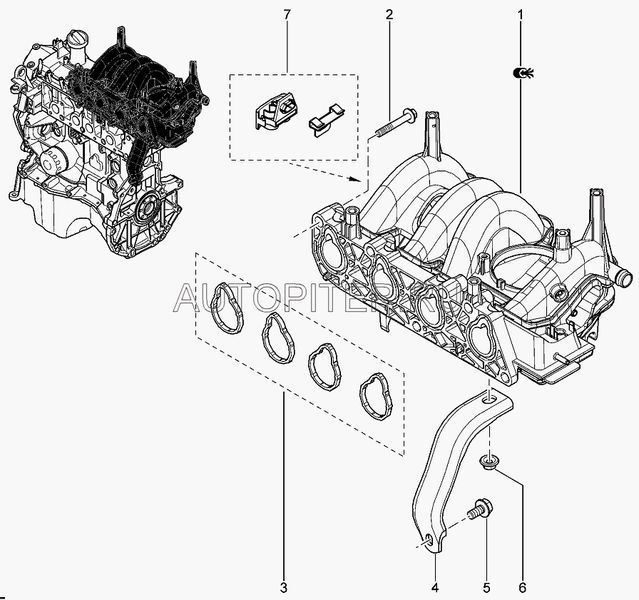 7
2
1
AUTOPITER.RU
3
4
5
6