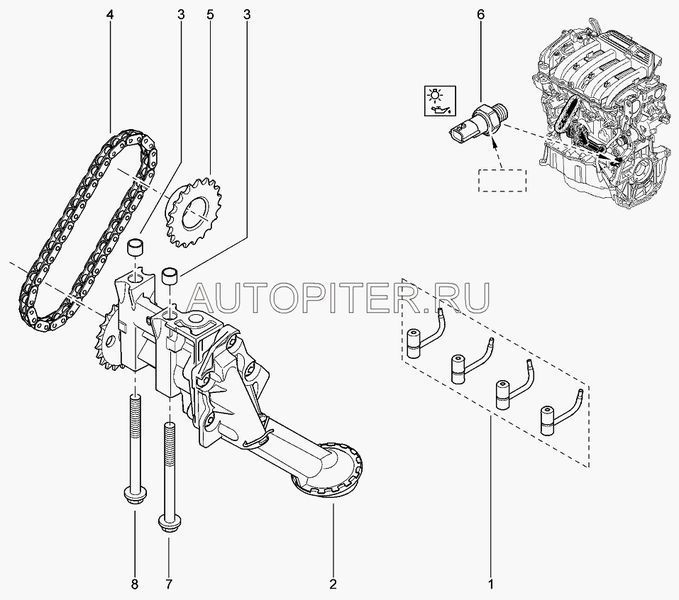 4
3
5
3
6
AUTOPITER.RU
8
7
2
1