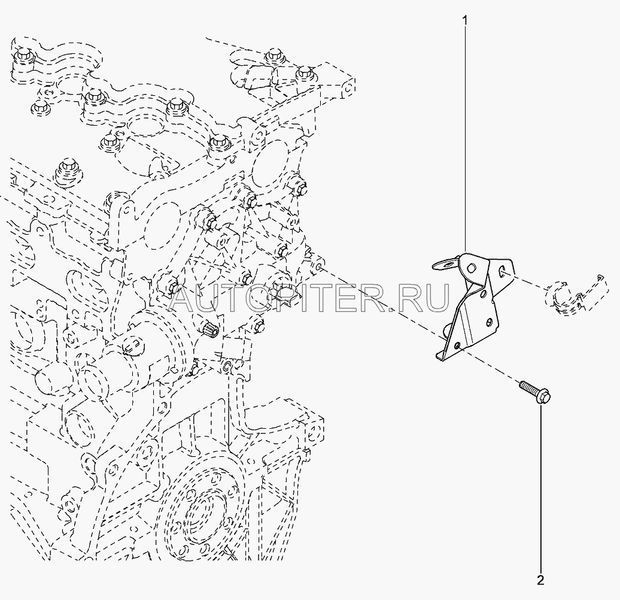 1

AUTOPITER.RU

2