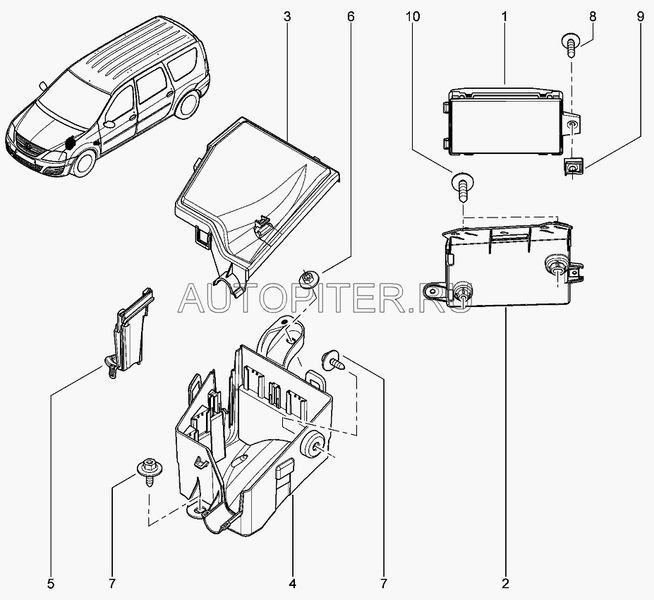 3
6
10
1
8
9
AUTOPITER.RU
5
7
4
7
2