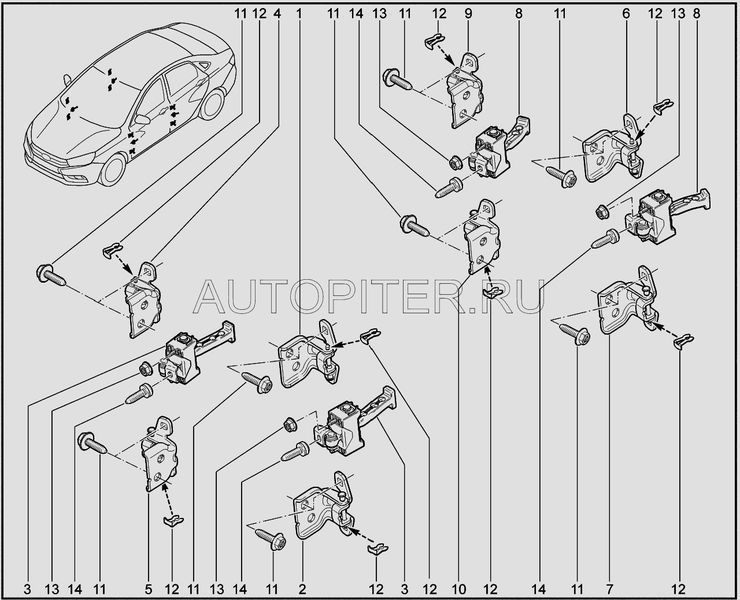 11 12 4 1 11 14 13 11 12 9 8 11 6 12 13 8

AUTOPITER.RU

3 13 14 11 5 12 11 13 14 11 2 12 3 12 10 12 14 11 7 12