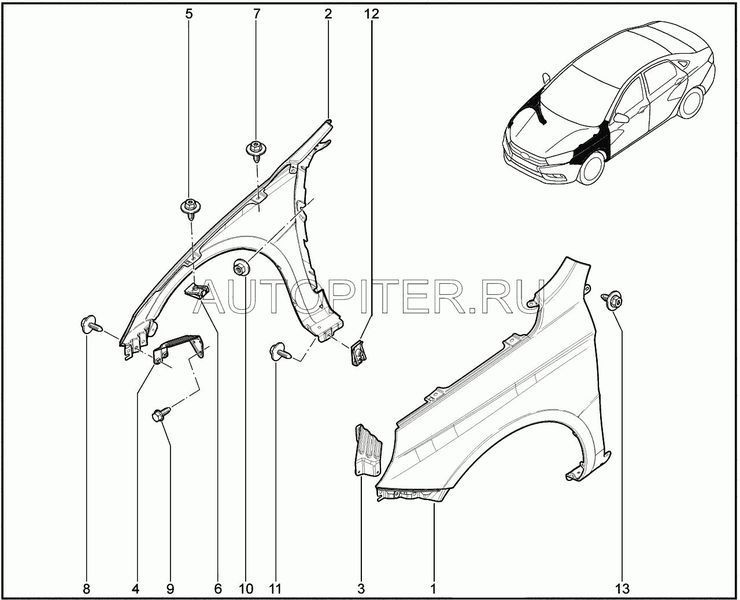 5
7
2
12
AUTOPITER.RU
8
4
9
6
10
11
3
1
13