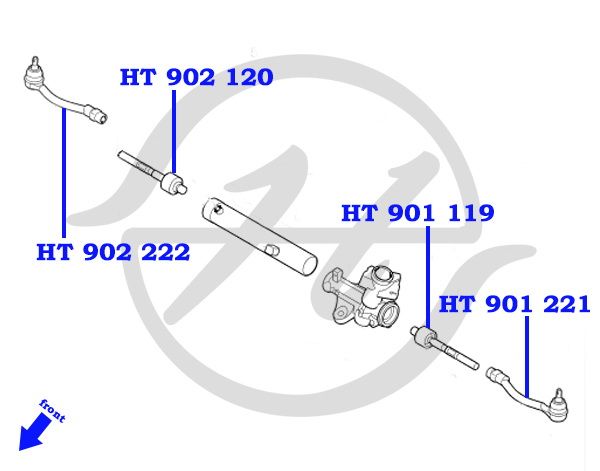 HT 902 120

HT 902 222

HT 901 119

HT 901 221

front