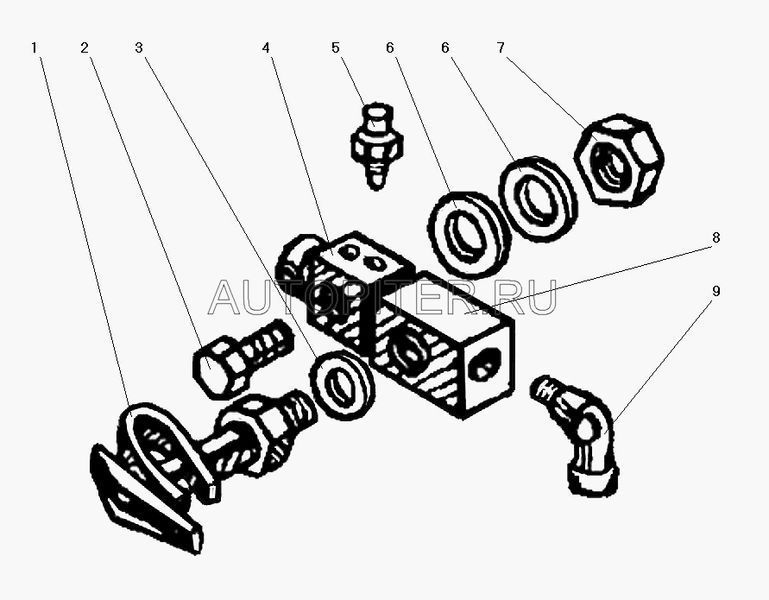 1 2 3 4 5 6 6 7
8
9
AUTOPITER.RU