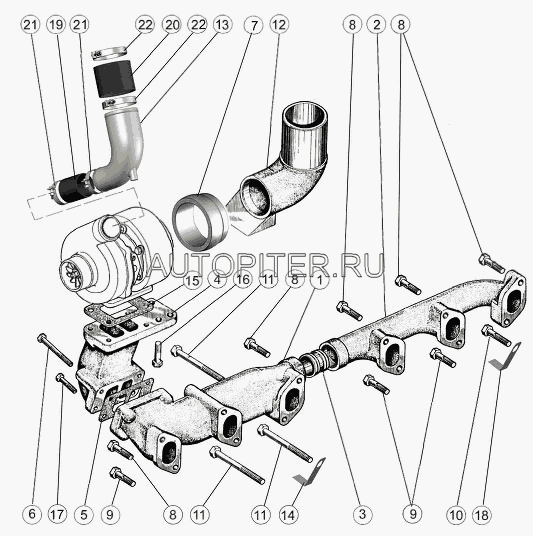 21 19 21 22 20 22 13 7 12 8 2 8

AUTOPITER.RU

15 4 16 11 8 1

6 17 5 9 8 11 11 14 3 9 10 18