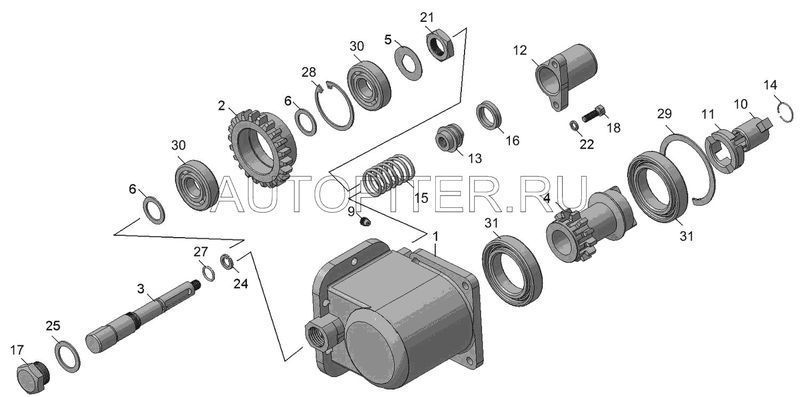 21
5
30
28
6
2
30
6
12
14
10
11
29
18
22
16
13
15
9
AUTOPITER.RU
4
31
31
1
27
24
3
25
17