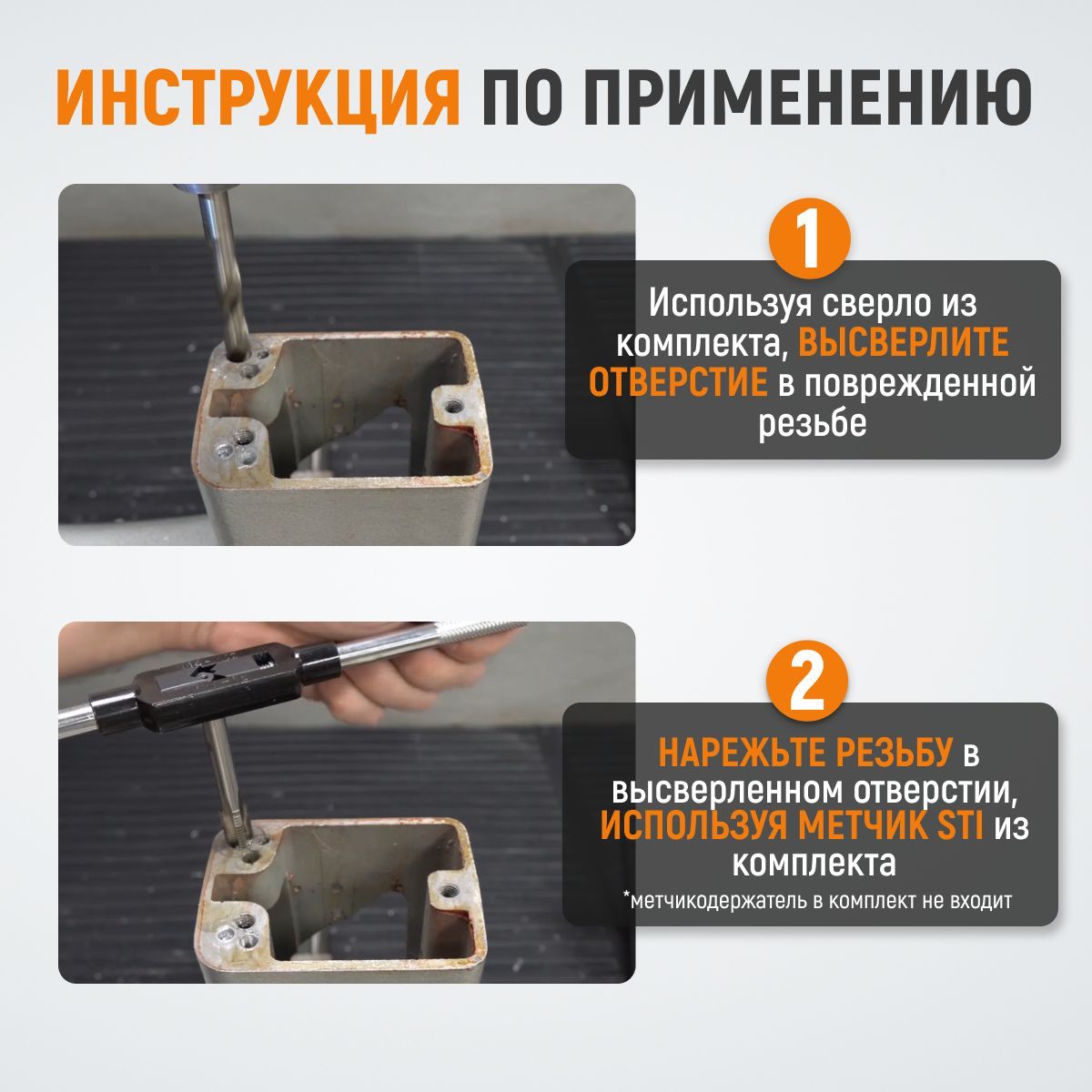 ИНСТРУКЦИЯ ПО ПРИМЕНЕНИЮ

1

Используя сверло из комплекта, ВЫСВЕРЛИТЕ ОТВЕРСТИЕ в поврежденной резьбе

2

НАРЕЖЬТЕ РЕЗЬБУ в высверленном отверстии, ИСПОЛЬЗУЯ МЕТЧИК STI из комплекта

*метчикодержатель в комплект не входит