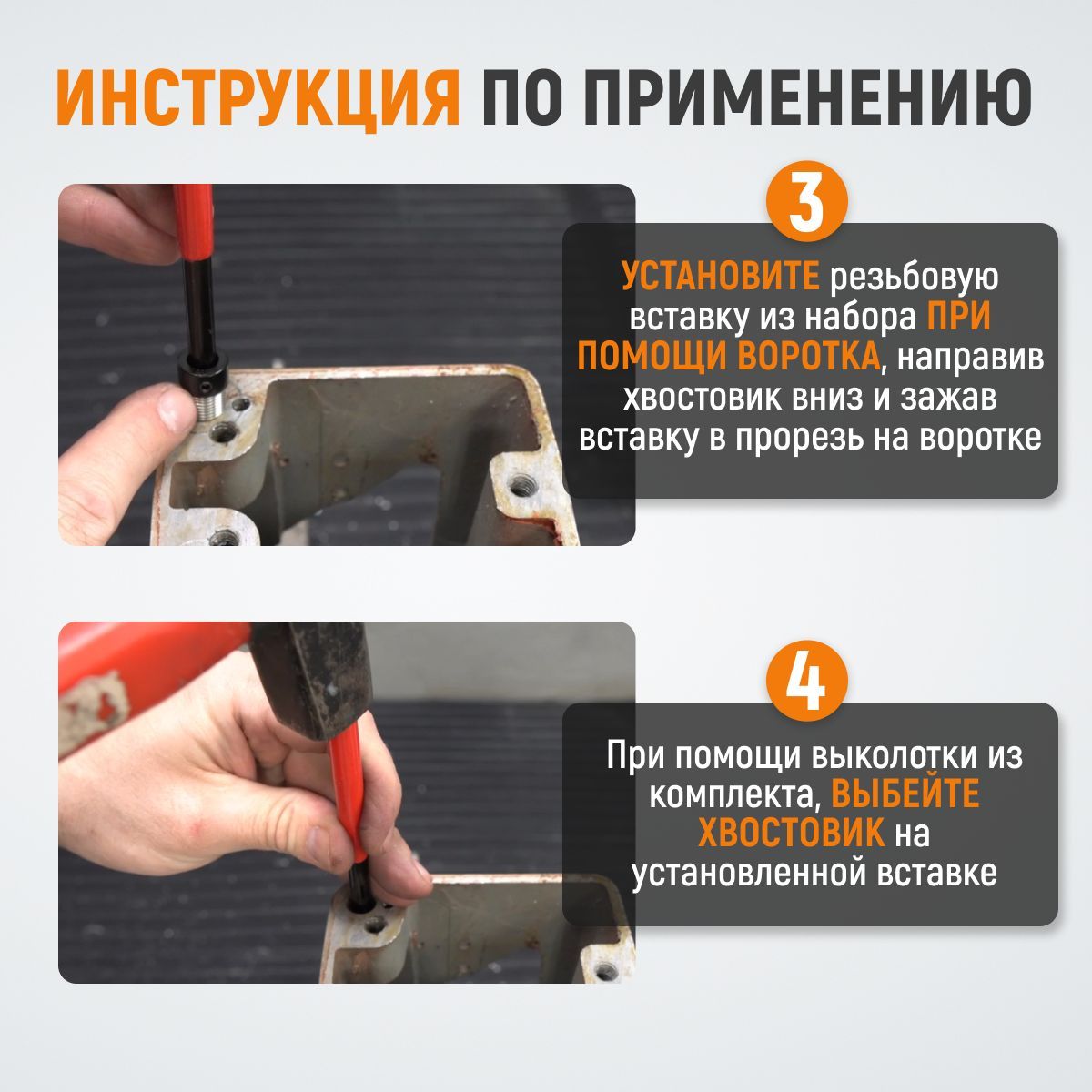 ИНСТРУКЦИЯ ПО ПРИМЕНЕНИЮ

3

УСТАНОВИТЕ резьбовую вставку из набора ПРИ ПОМОЩИ ВОРОТКА, направив хвостовик вниз и зажав вставку в прорезь на воротке

4

При помощи выколотки из комплекта, ВЫБЕЙТЕ ХВОСТОВИК на установленной вставке