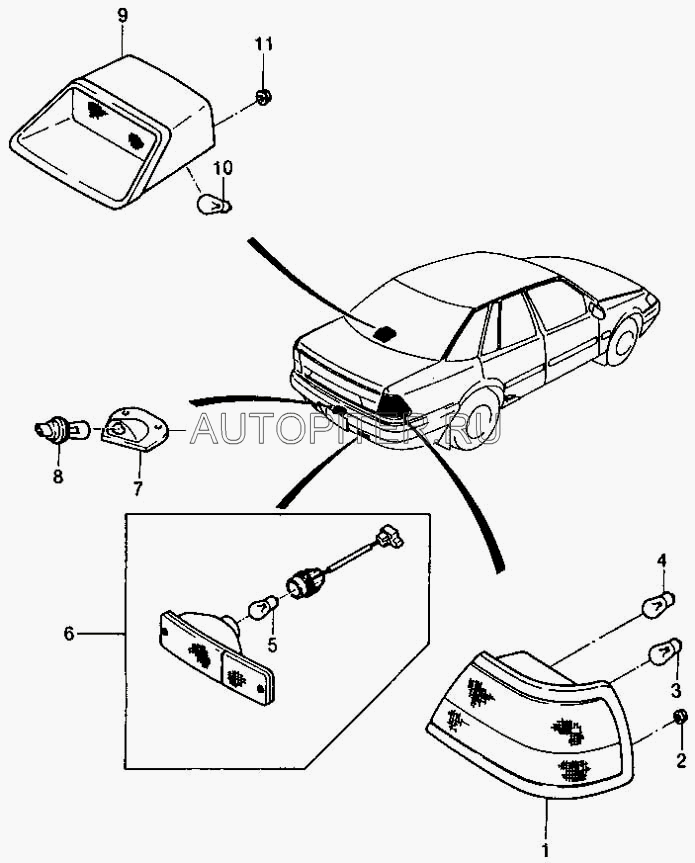 9
11
10
AUTOPITER.RU
8
7
6
5
4
3
2
1