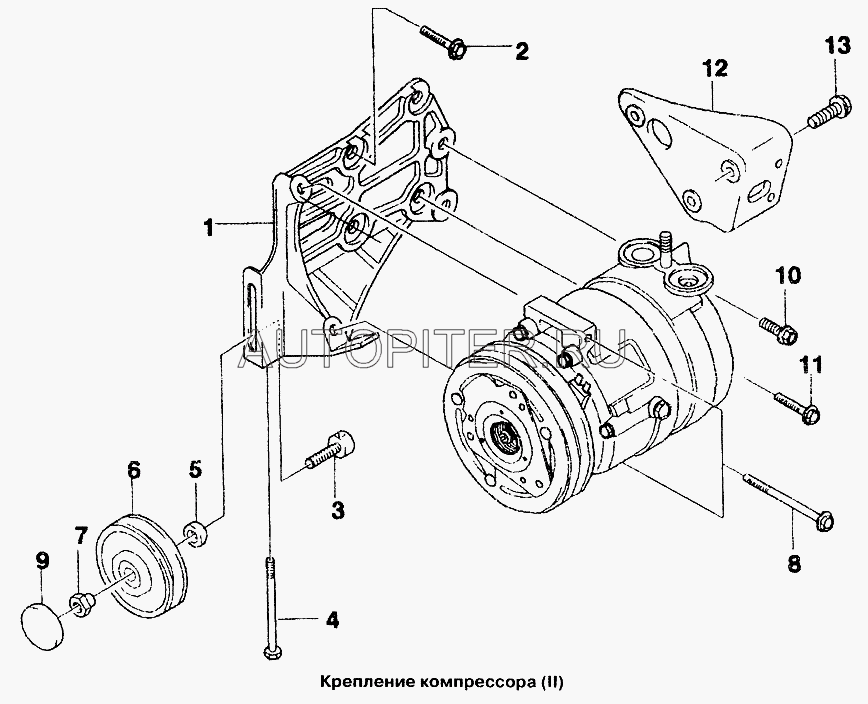 2
13
12
1
10
AUTOPITER.RU
11
6
5
3
7
9
8
4
Крепление компрессора (II)