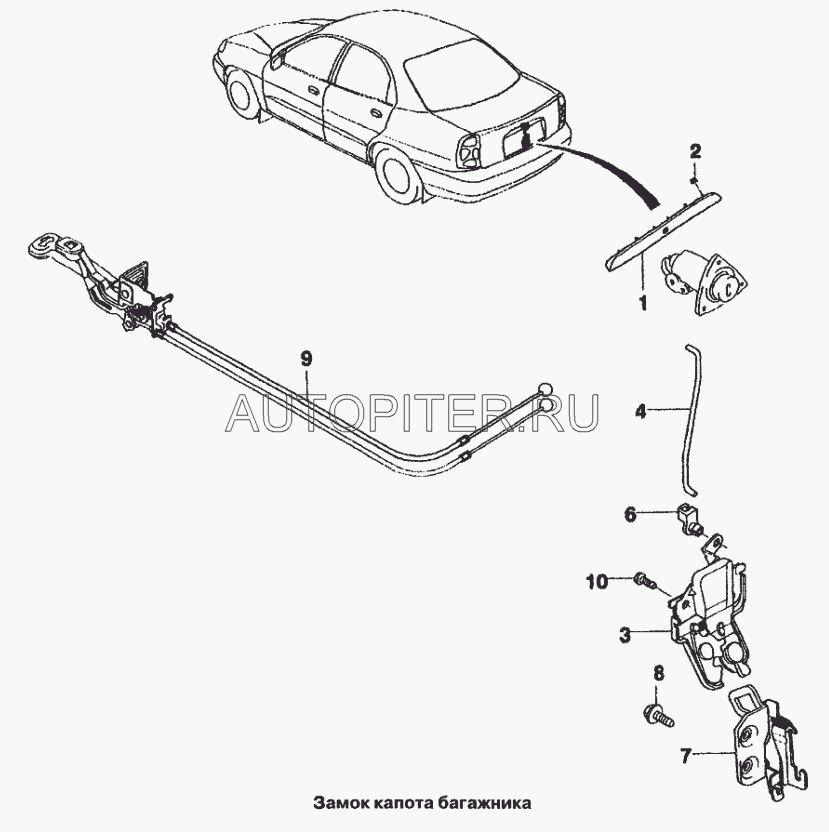 2
1
9
AUTOPITER.RU
4
6
10
3
8
7
Замок капота багажника