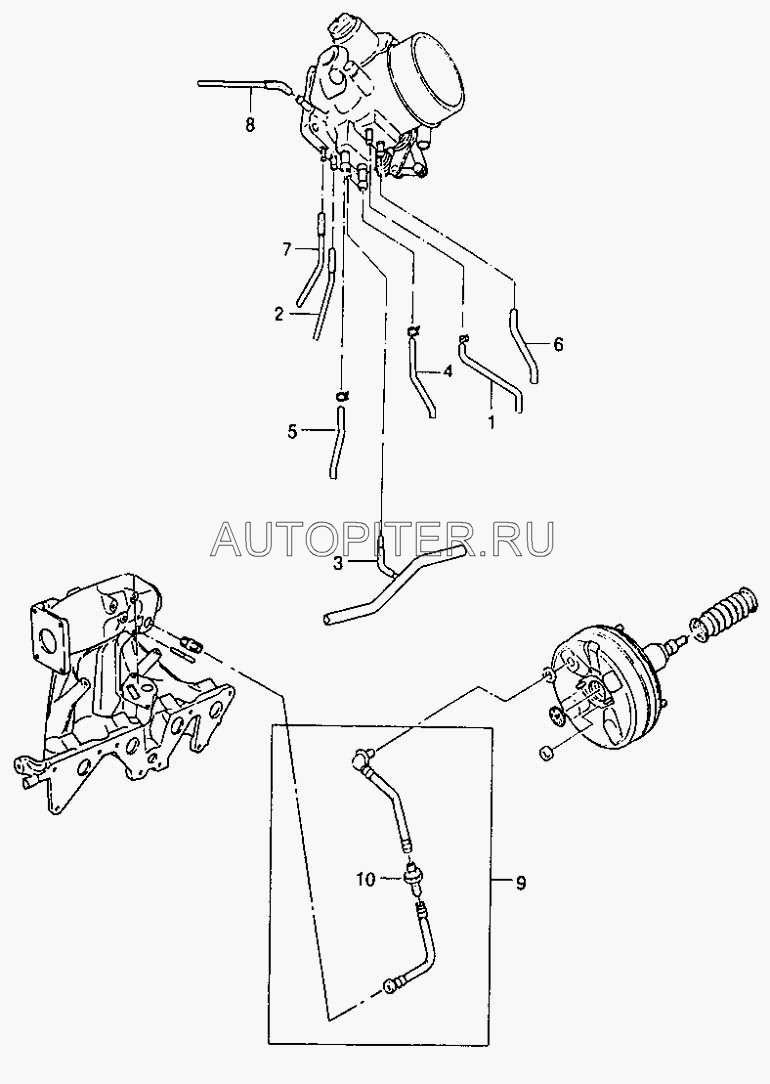 8
7
2
6
4
1
5
AUTOPITER.RU
3
10
9