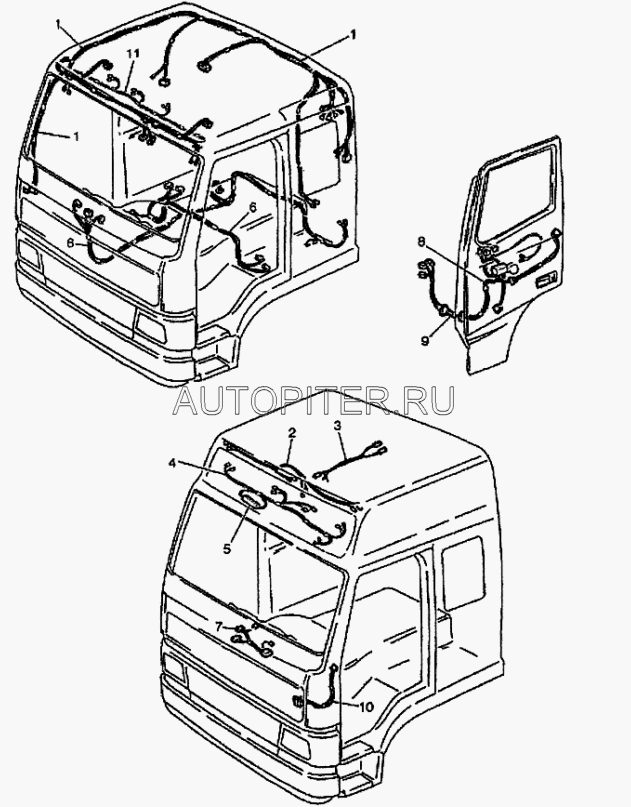 1
11
1
1
6
6
8
9
AUTOPITER.RU
2
3
4
5
7
10