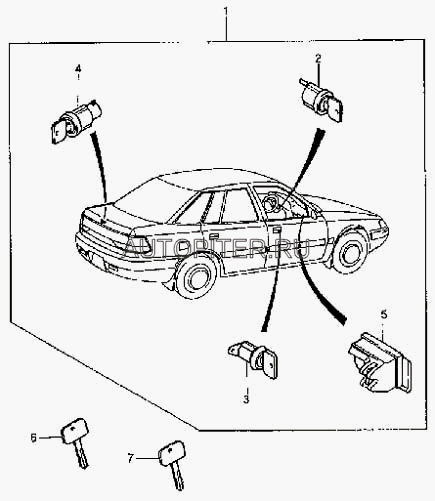 1
4
2
AUTOPITER.RU
5
3
6
7