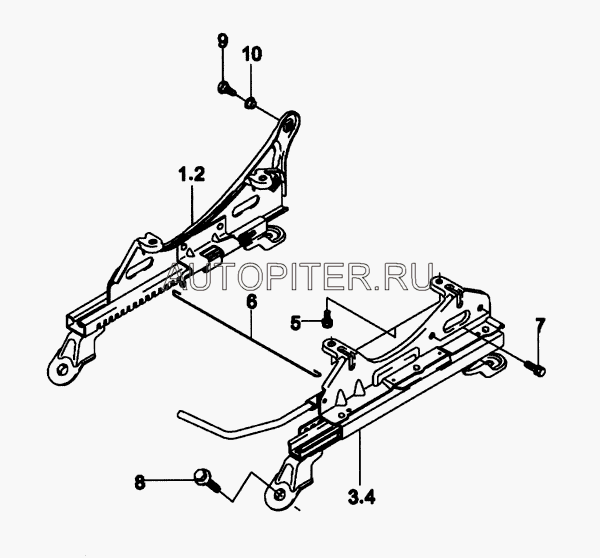 9
10
1.2
AUTOPITER.RU
6
5
7
8
3.4