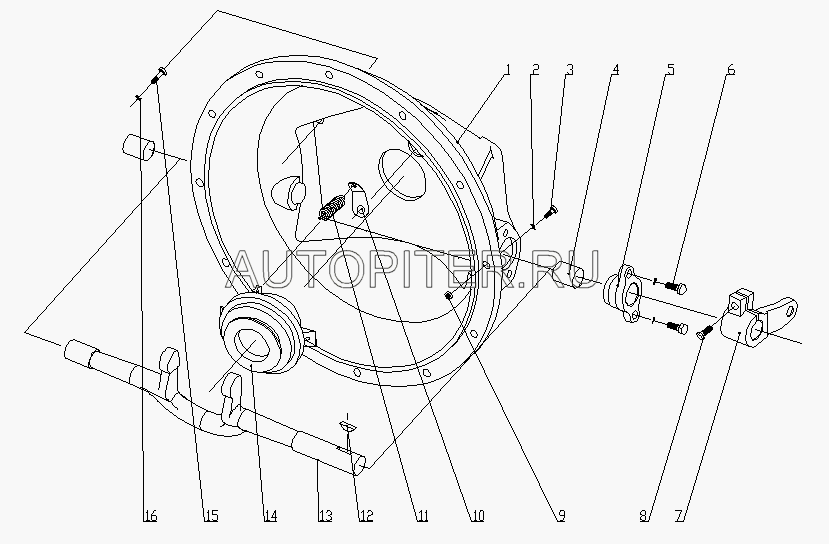 1 2 3 4 5 6

AUTOPITER.RU

16 15 14 13 12 11 10 9 8 7