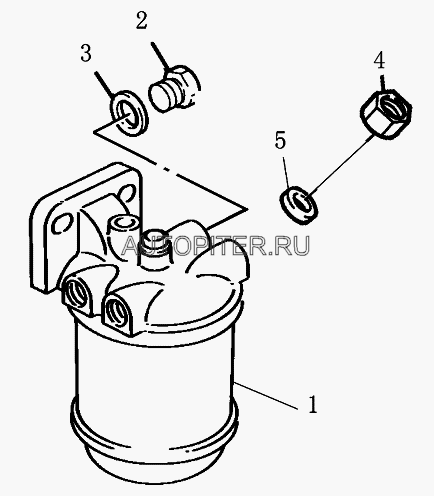 2
3
4
5
AUTOPITER.RU
1